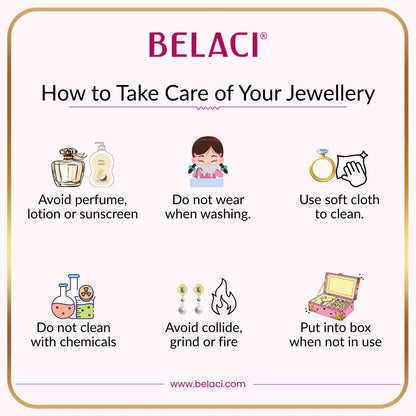 BELACI®

How to Take Care of Your Jewellery

Avoid perfume, lotion or sunscreen

Do not wear when washing.

Use soft cloth to clean.

Do not clean with chemicals

Avoid collide, grind or fire

Put into box when not in use

www.belaci.com